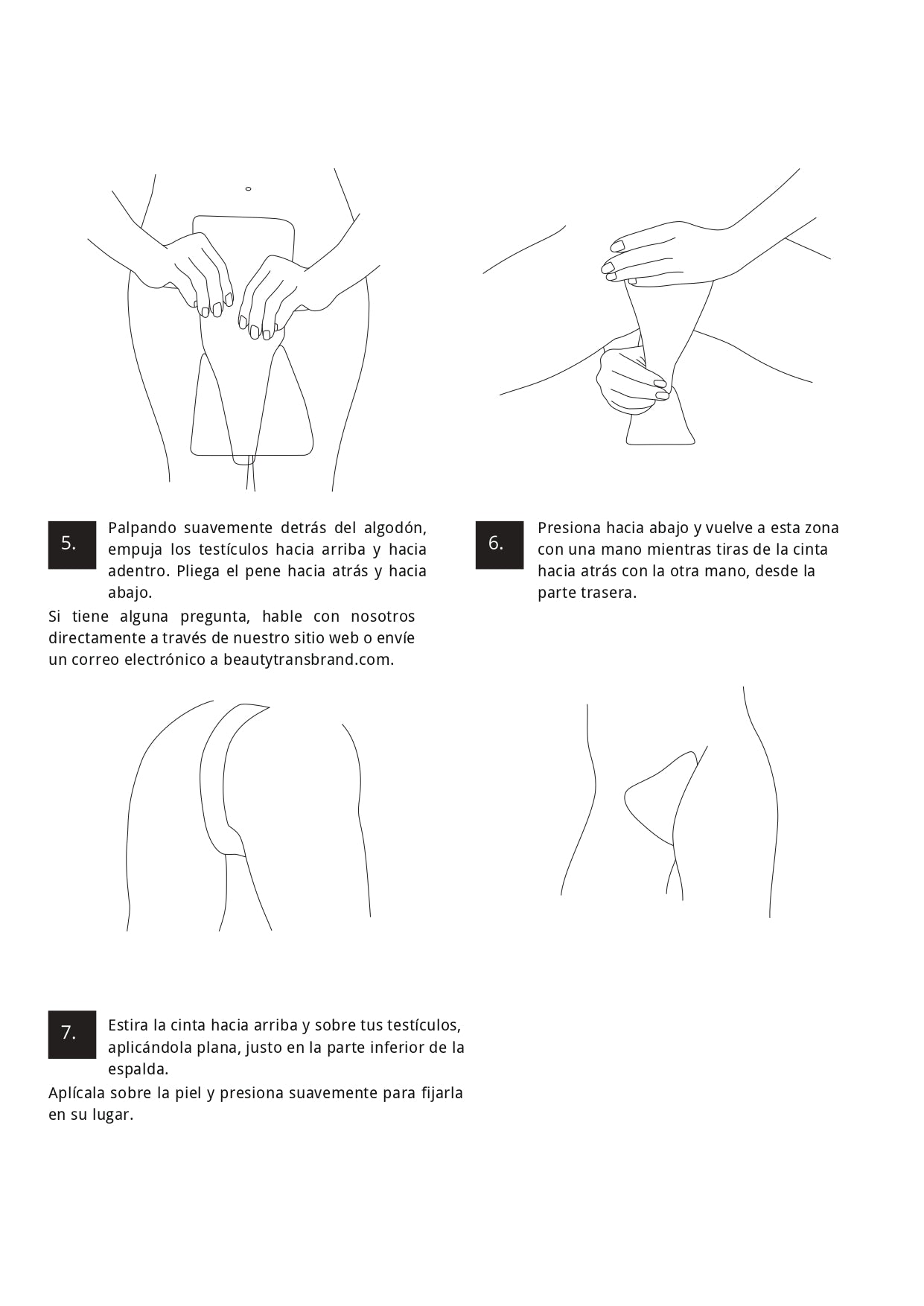 5.

Palpando suavemente detrás del algodón, empuja los testículos hacia arriba y hacia adentro. Pliega el pene hacia atrás y hacia abajo.

Si tiene alguna pregunta, hable con nosotros directamente a través de nuestro sitio web o envíe un correo electrónico a beautytransbrand.com.

6.

Presiona hacia abajo y vuelve a esta zona con una mano mientras tiras de la cinta hacia atrás con la otra mano, desde la parte trasera.

7.

Estira la cinta hacia arriba y sobre tus testículos, aplicándola plana, justo en la parte inferior de la espalda.

Aplícala sobre la piel y presiona suavemente para fijarla en su lugar.