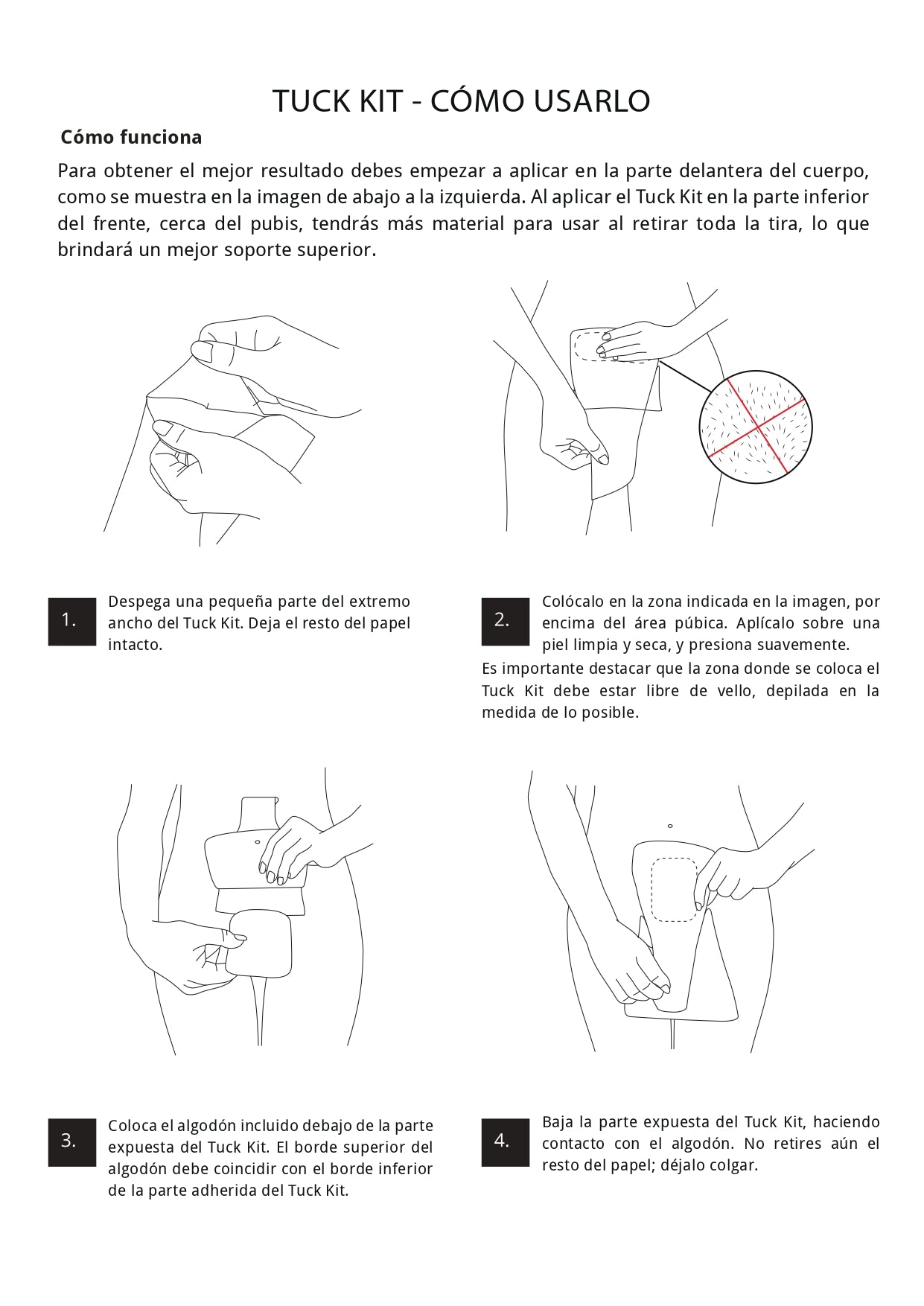 TUCK KIT - CÓMO USARLO

Cómo funciona

Para obtener el mejor resultado debes empezar a aplicar en la parte delantera del cuerpo, como se muestra en la imagen de abajo a la izquierda. Al aplicar el Tuck Kit en la parte inferior del frente, cerca del pubis, tendrás más material para usar al retirar toda la tira, lo que brindará un mejor soporte superior.

1.

Despega una pequeña parte del extremo ancho del Tuck Kit. Deja el resto del papel intacto.

2.

Colócalo en la zona indicada en la imagen, por encima del área púbica. Aplícalo sobre una piel limpia y seca, y presiona suavemente.

Es importante destacar que la zona donde se coloca el Tuck Kit debe estar libre de vello, depilada en la medida de lo posible.

3.

Coloca el algodón incluido debajo de la parte expuesta del Tuck Kit. El borde superior del algodón debe coincidir con el borde inferior de la parte adherida del Tuck Kit.

4.

Baja la parte expuesta del Tuck Kit, haciendo contacto con el algodón. No retires aún el resto del papel; déjalo colgar.